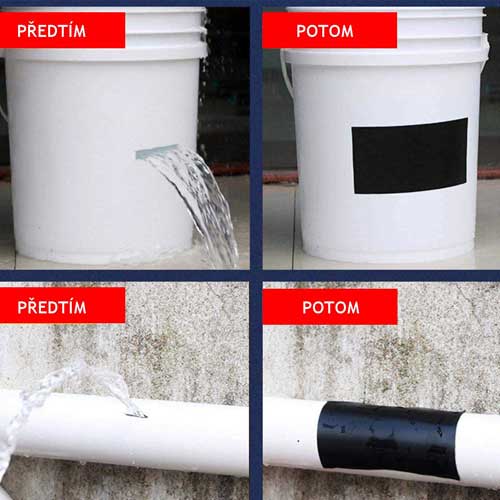 PŘEDTÍM

POTOM

PŘEDTÍM

POTOM